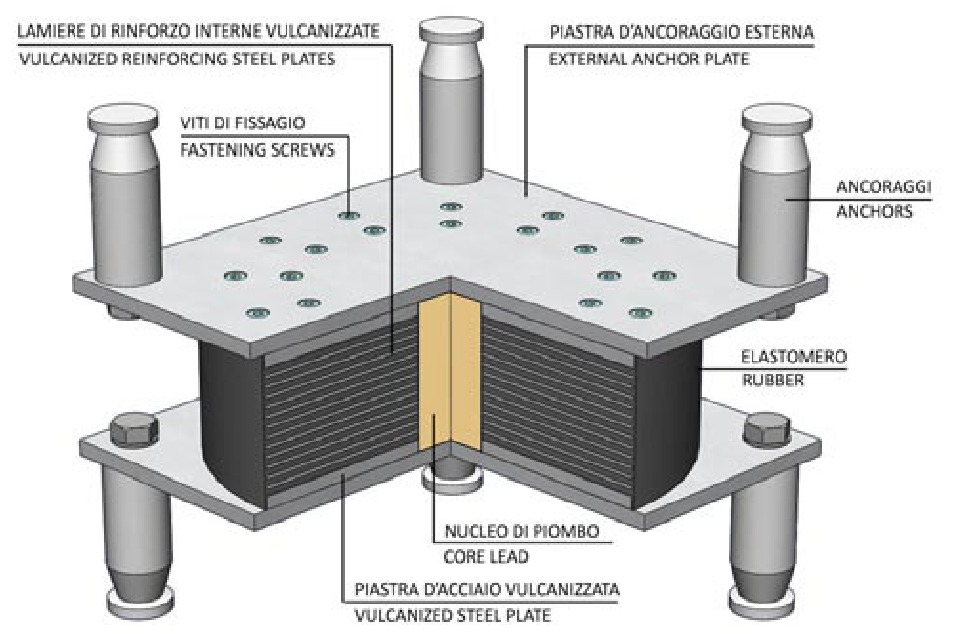 LAMIERE DI RINFORZO INTERNE VULCANIZZATE
VULCANIZED REINFORCING STEEL PLATES

PIASTRA D'ANCORAGGIO ESTERNA
EXTERNAL ANCHOR PLATE

VITI DI FISSAGIO
FASTENING SCREWS

ANCORAGGI
ANCHORS

ELASTOMERO
RUBBER

NUCLEO DI PIOMBO
CORE LEAD

PIASTRA D'ACCIAIO VULCANIZZATA
VULCANIZED STEEL PLATE