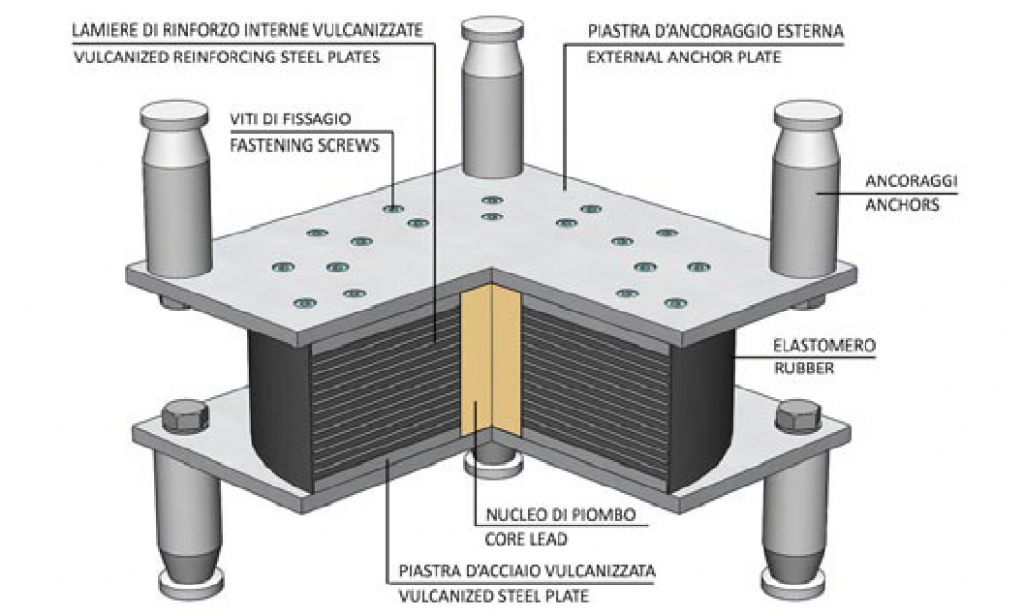 LAMIERE DI RINFORZO INTERNE VULCANIZZATE
VULCANIZED REINFORCING STEEL PLATES

PIASTRA D'ANCORAGGIO ESTERNA
EXTERNAL ANCHOR PLATE

VITI DI FISSAGIO
FASTENING SCREWS

ANCORAGGI
ANCHORS

ELASTOMERO
RUBBER

NUCLEO DI PIOMBO
CORE LEAD

PIASTRA D'ACCIAIO VULCANIZZATA
VULCANIZED STEEL PLATE